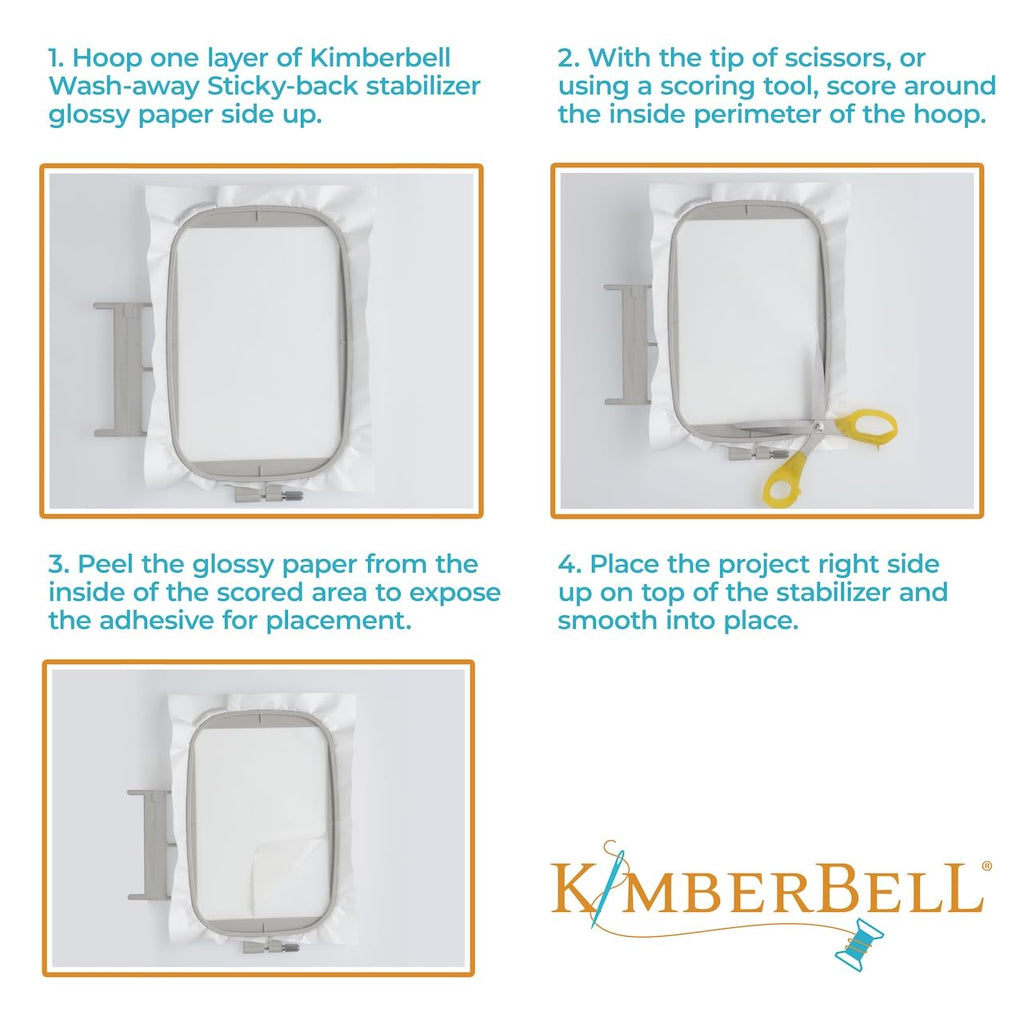 1. Hoop one layer of Kimberbell Wash-away Sticky-back stabilizer glossy paper side up.

2. With the tip of scissors, or using a scoring tool, score around the inside perimeter of the hoop.

3. Peel the glossy paper from the inside of the scored area to expose the adhesive for placement.

4. Place the project right side up on top of the stabilizer and smooth into place.

KIMBERBELL®